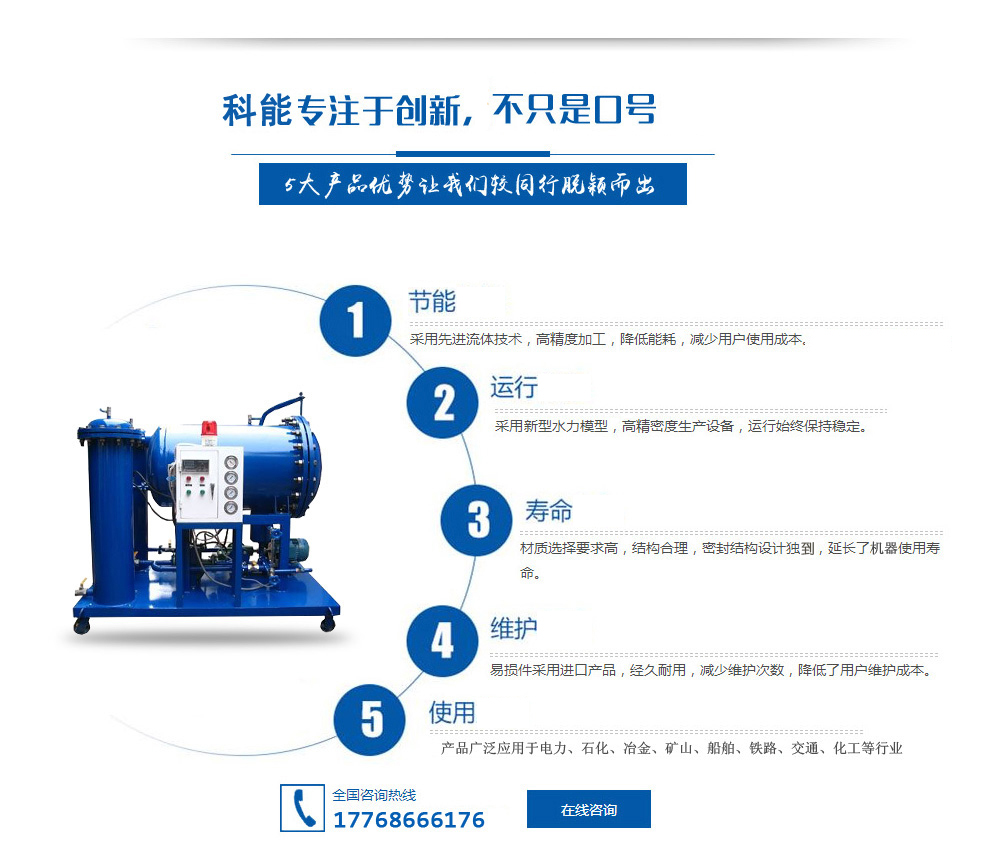 科能专注于创新，不只是口号

5大产品优势让我们较同行脱颖而出

1 节能
采用先进流体技术，高精度加工，降低能耗，减少用户使用成本。

2 运行
采用新型水力模型，高精密度生产设备，运行始终保持稳定。

3 寿命
材质选择要求高，结构合理，密封结构设计独到，延长了机器使用寿命。

4 维护
易损件采用进口产品，经久耐用，减少维护次数，降低了用户维护成本。

5 使用
产品广泛应用于电力、石化、冶金、矿山、船舶、铁路、交通、化工等行业

全国咨询热线
17768666176

在线咨询